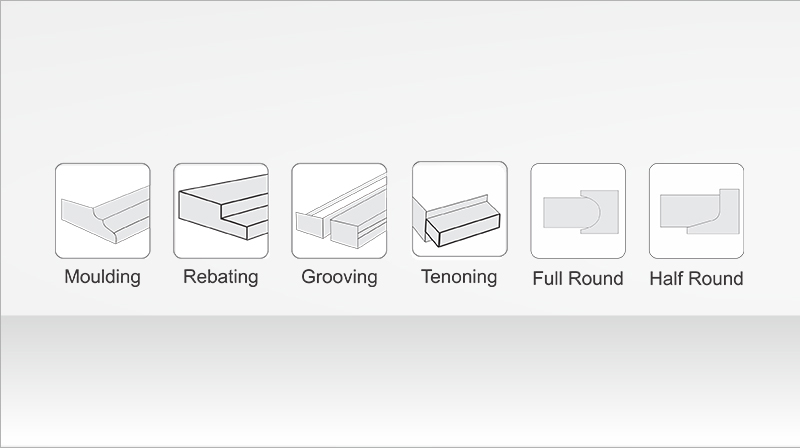 Moulding Rebating Grooving Tenoning Full Round Half Round